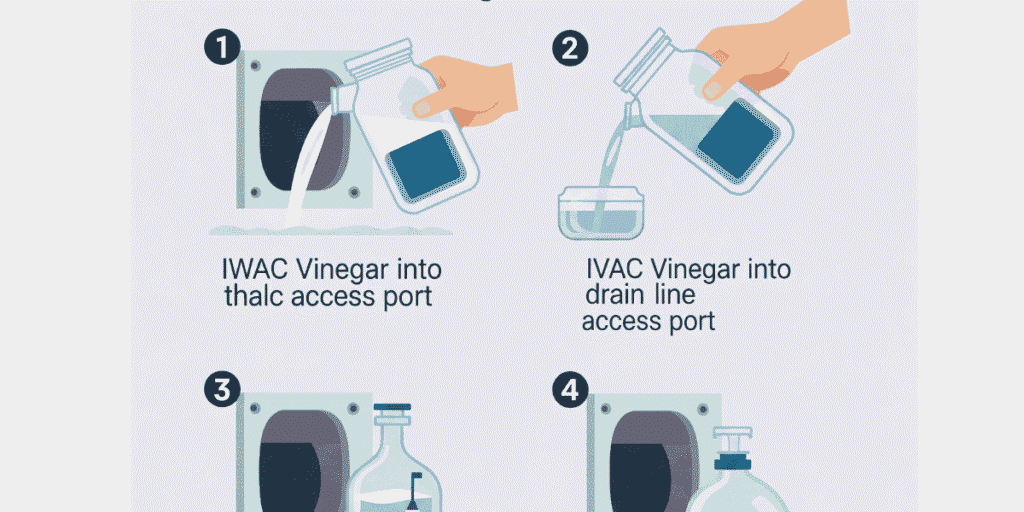 1

IWAC Vinegar into thalc access port

2

IVAC Vinegar into drain line access port

3

4